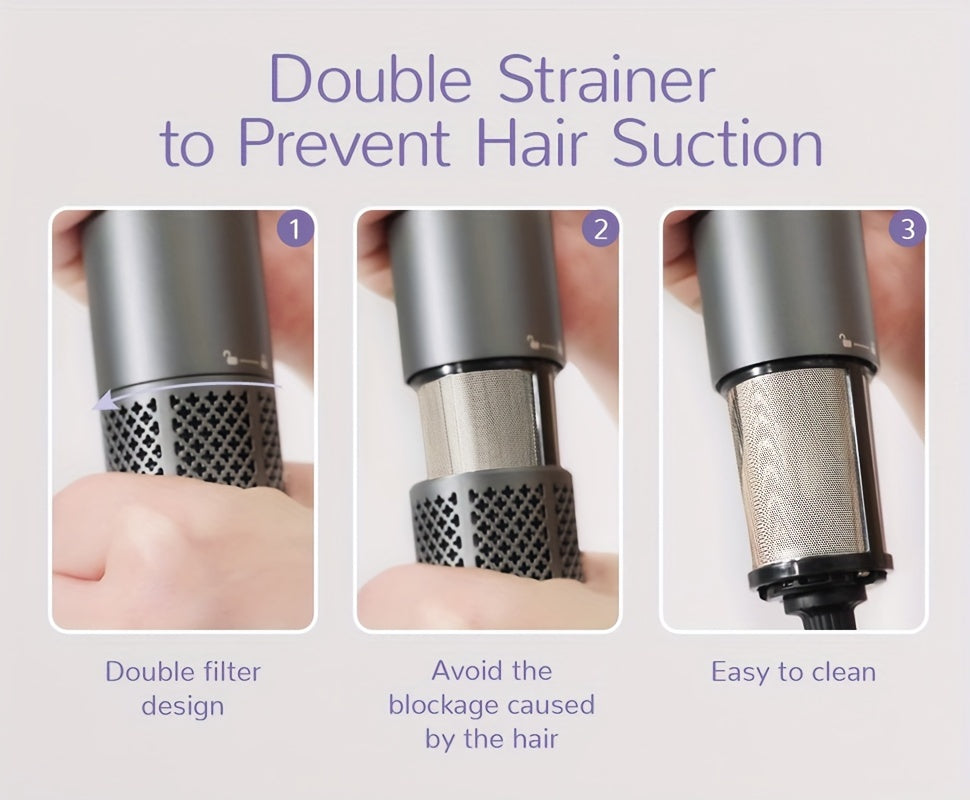 Double Strainer to Prevent Hair Suction

1

2

3

Double filter design

Avoid the blockage caused by the hair

Easy to clean