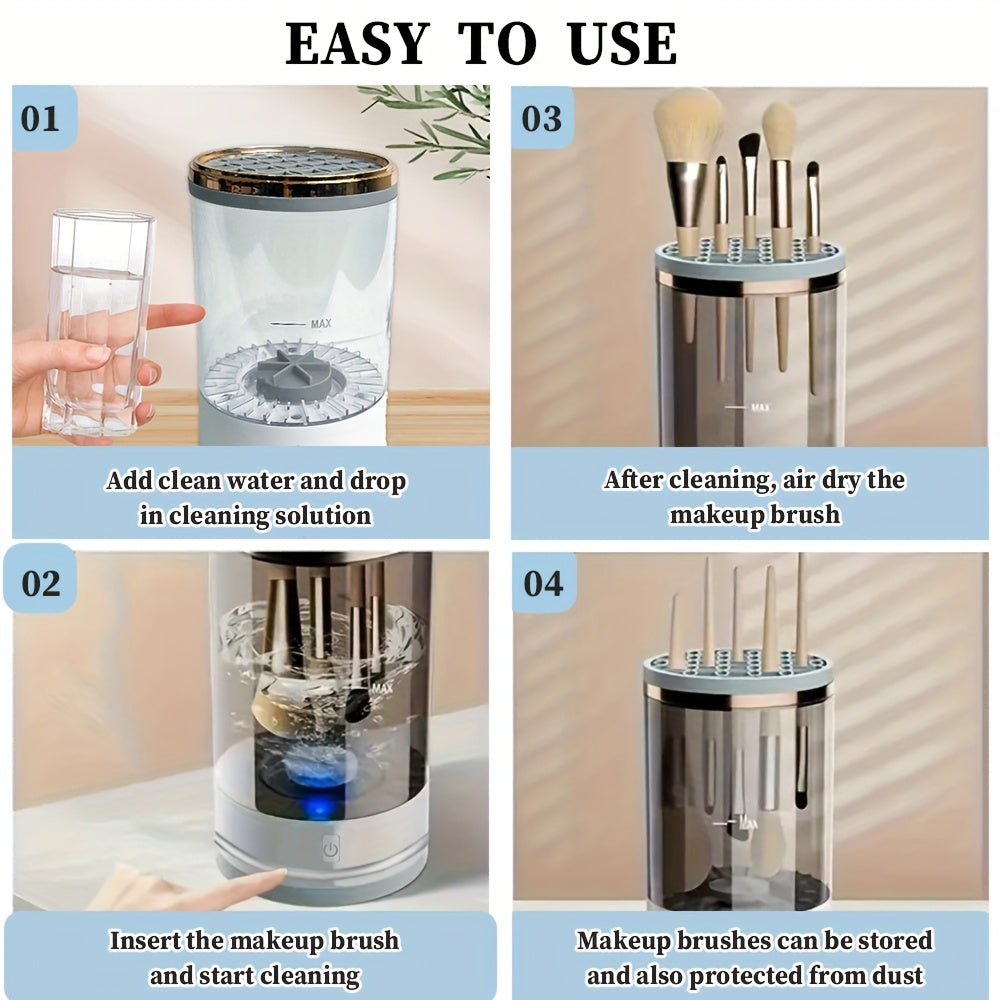 EASY TO USE

01

MAX

Add clean water and drop in cleaning solution

03

MAX

After cleaning, air dry the makeup brush

02

MAX

Insert the makeup brush and start cleaning

04

MAX

Makeup brushes can be stored and also protected from dust