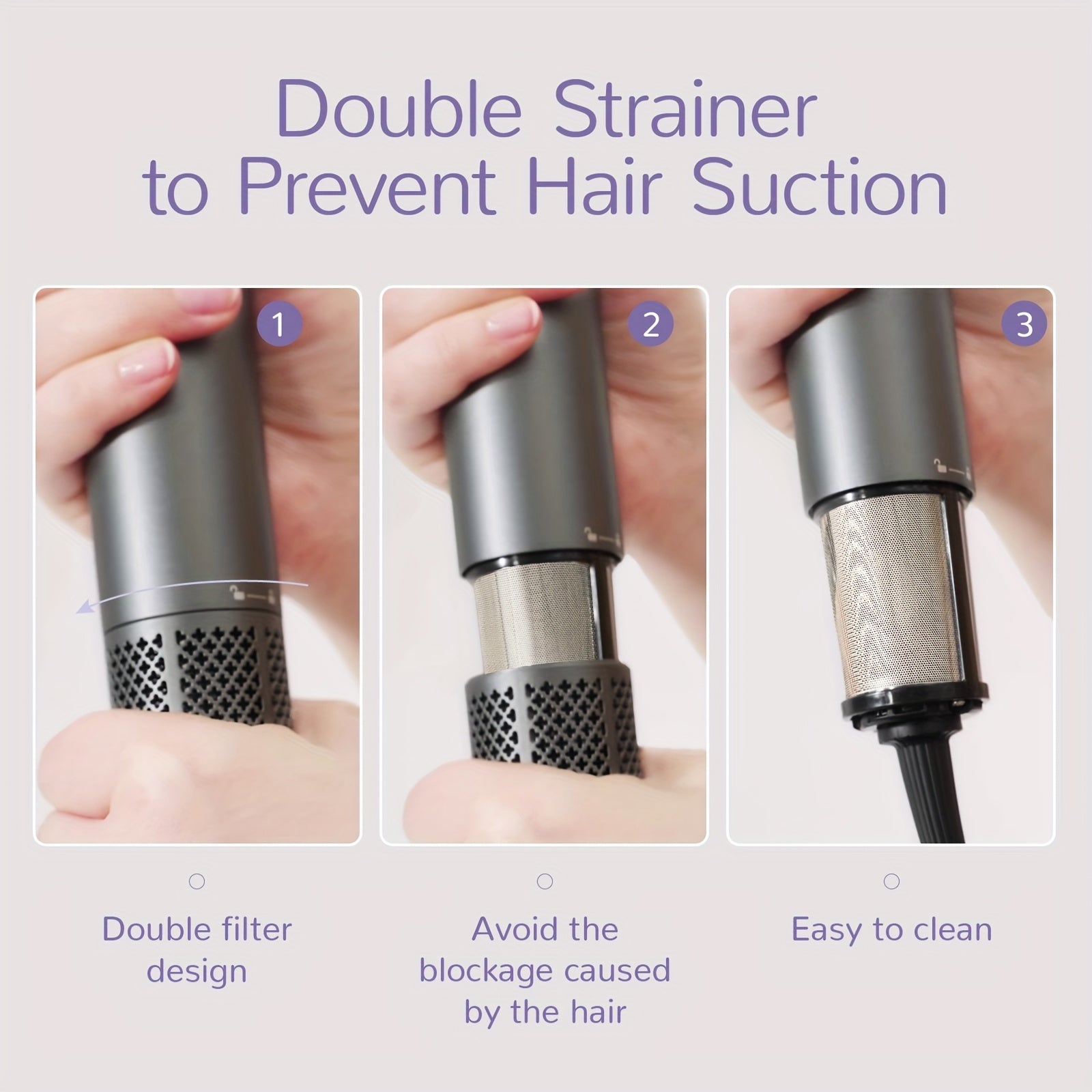 Double Strainer
to Prevent Hair Suction

1

2

3

Double filter design

Avoid the blockage caused by the hair

Easy to clean