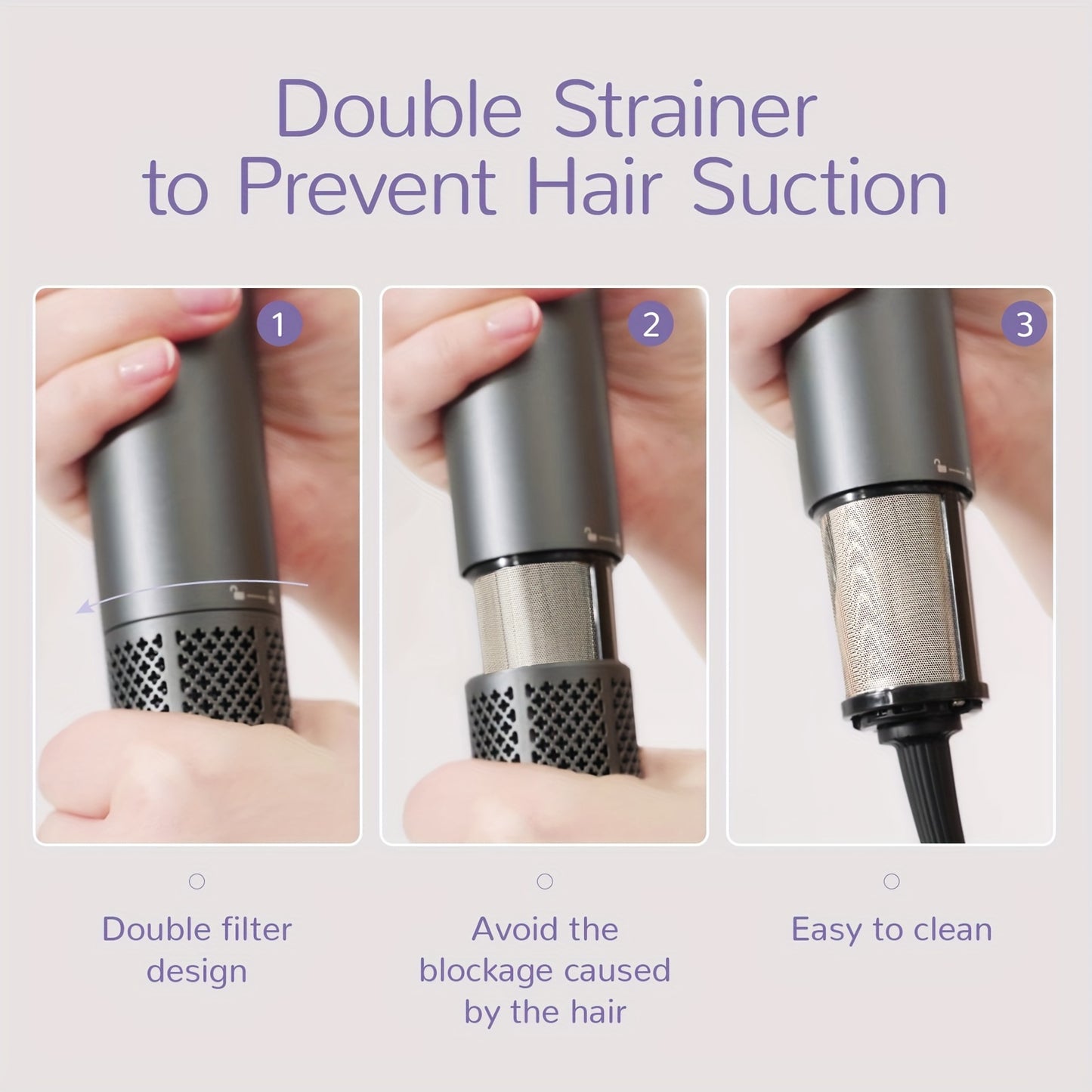 Double Strainer to Prevent Hair Suction

1

2

3

Double filter design

Avoid the blockage caused by the hair

Easy to clean