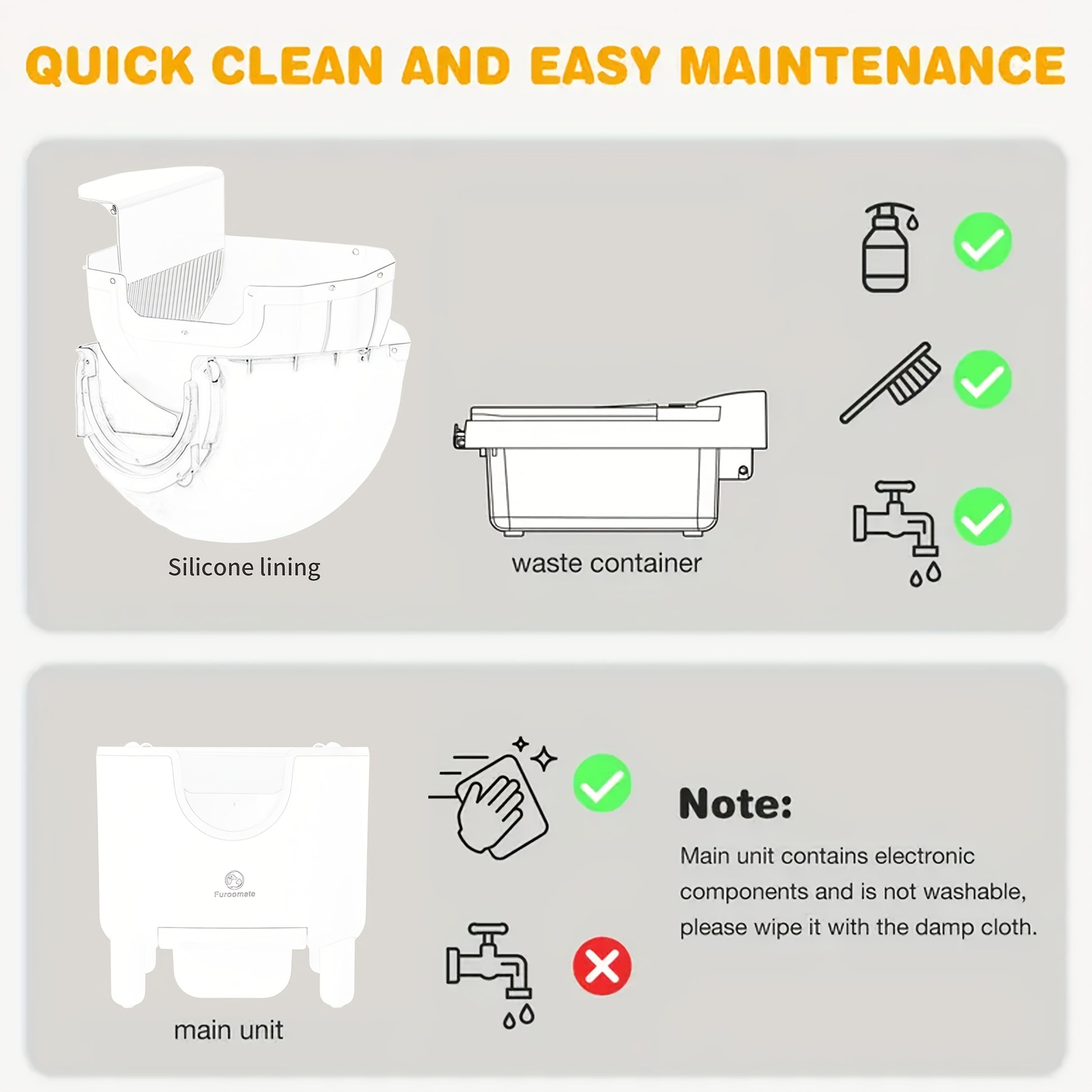 QUICK CLEAN AND EASY MAINTENANCE

Silicone lining

waste container

Furoomate

main unit

Note:

Main unit contains electronic components and is not washable, please wipe it with the damp cloth.