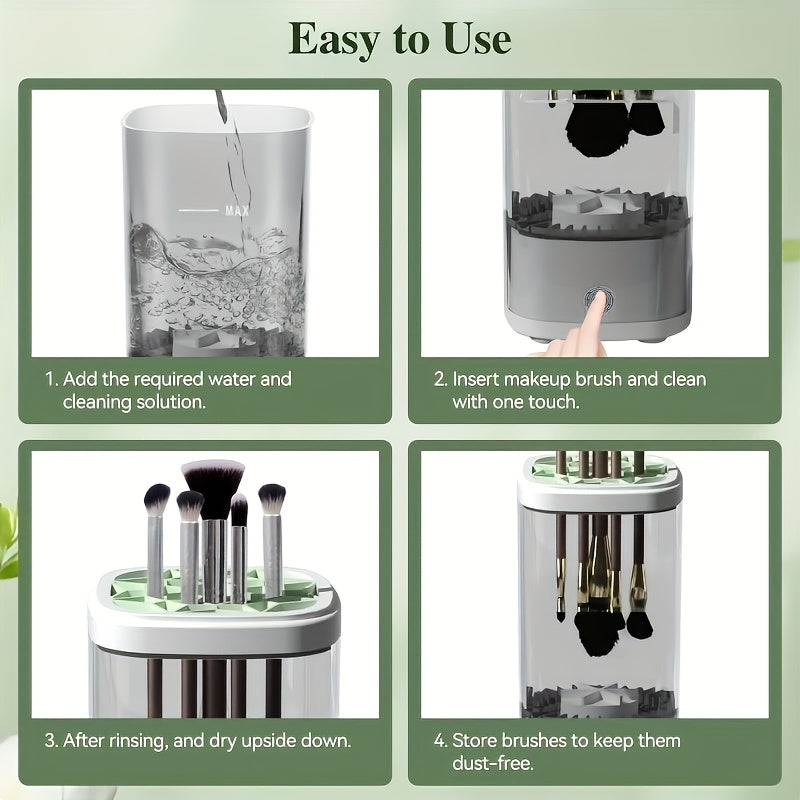 Easy to Use

MAX

1. Add the required water and cleaning solution.

2. Insert makeup brush and clean with one touch.

3. After rinsing, and dry upside down.

4. Store brushes to keep them dust-free.