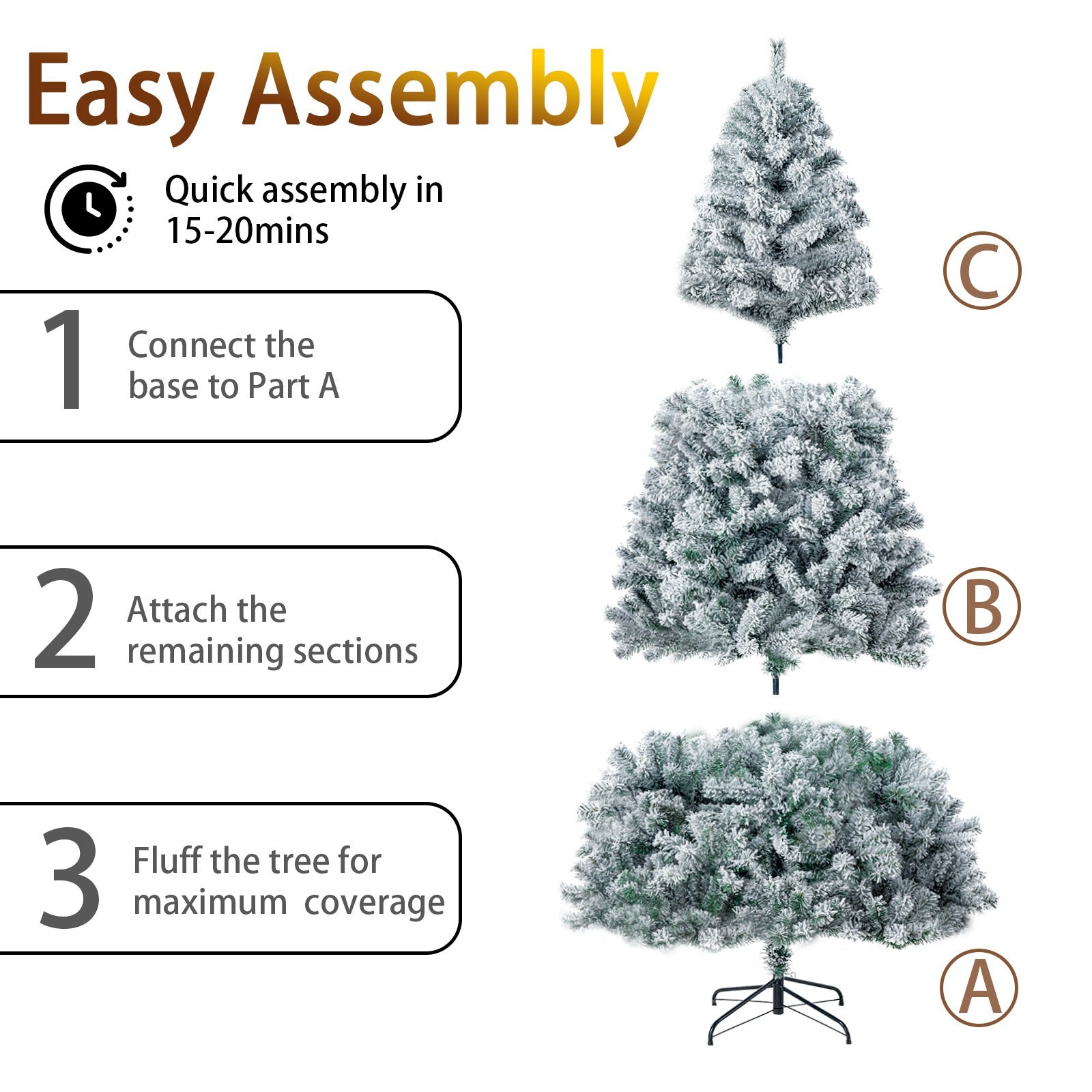 Easy Assembly

Quick assembly in 15-20mins

1 Connect the base to Part A

2 Attach the remaining sections

3 Fluff the tree for maximum coverage

C

B

A