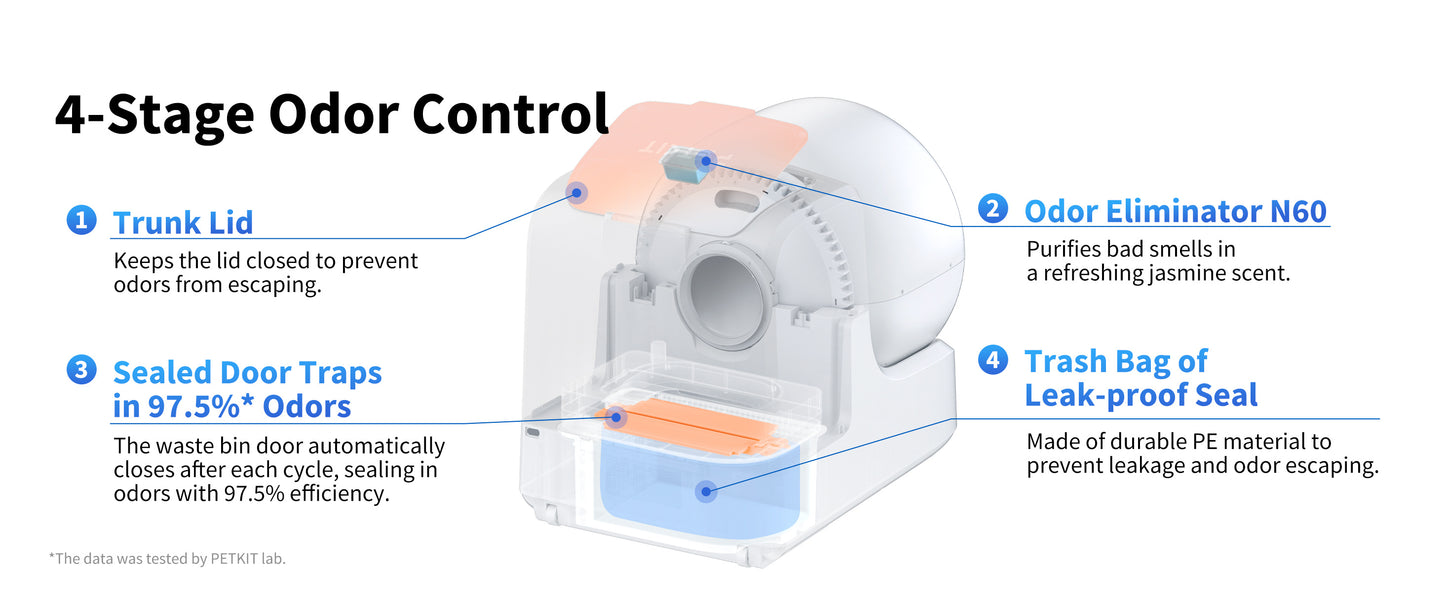 4-Stage Odor Control

1 Trunk Lid

Keeps the lid closed to prevent odors from escaping.

2 Odor Eliminator N60

Purifies bad smells in a refreshing jasmine scent.

3 Sealed Door Traps in 97.5%* Odors

The waste bin door automatically closes after each cycle, sealing in odors with 97.5% efficiency.

4 Trash Bag of Leak-proof Seal

Made of durable PE material to prevent leakage and odor escaping.

*The data was tested by PETKIT lab.