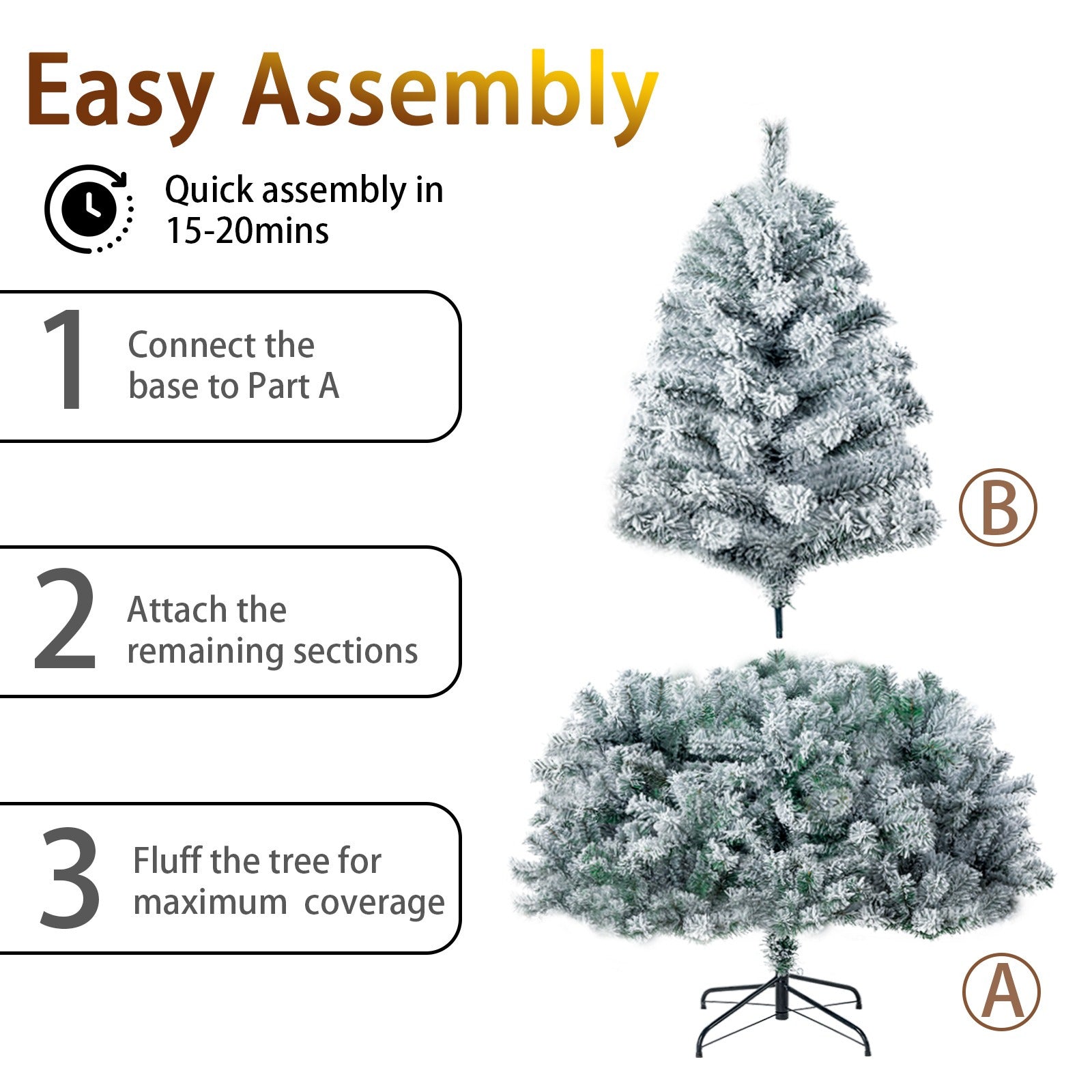 Easy Assembly

Quick assembly in 15-20mins

1 Connect the base to Part A

2 Attach the remaining sections

3 Fluff the tree for maximum coverage

B

A